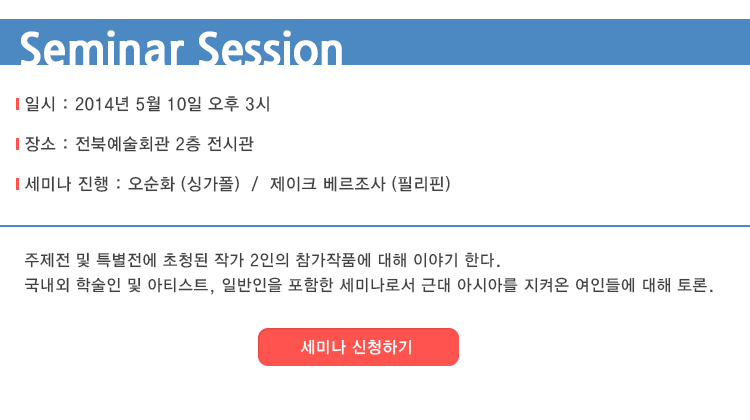 Seminar Session

일시 : 2014년 5월 10일 오후 3시

장소 : 전북예술회관 2층 전시관

세미나 진행 : 오순화 (싱가폴) / 제이크 베르조사 (필리핀)

주제전 및 특별전에 초청된 작가 2인의 참가작품에 대해 이야기 한다.
국내외 학술인 및 아티스트, 일반인을 포함한 세미나로서 근대 아시아를 지켜온 여인들에 대해 토론.

세미나 신청하기